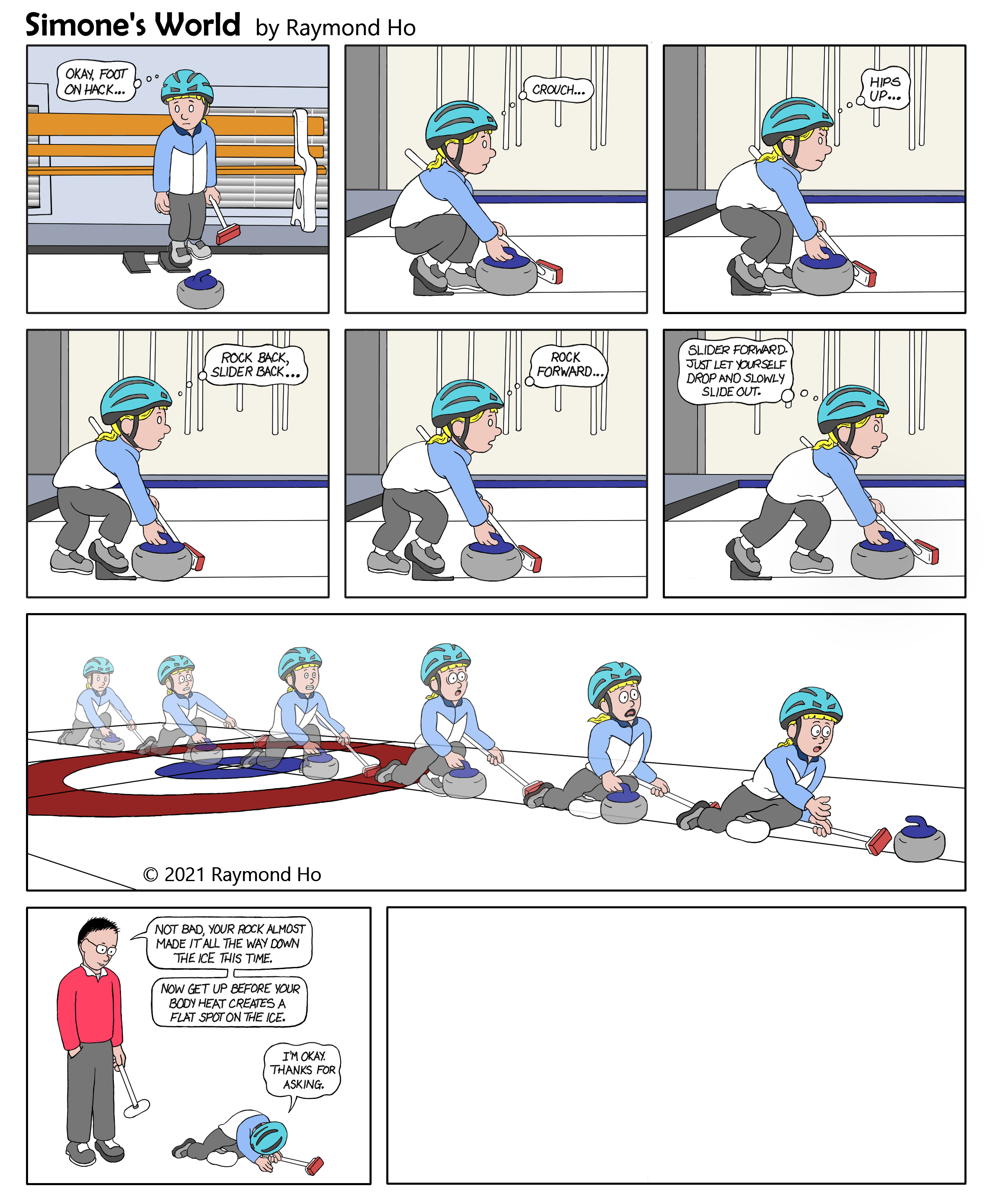 Simone's World by Raymond Ho

OKAY, FOOT ON HACK...

CROUCH...

HIPS UP...

ROCK BACK, SLIDER BACK...

ROCK FORWARD...

SLIDER FORWARD. JUST LET YOURSELF DROP AND SLOWLY SLIDE OUT.

© 2021 Raymond Ho

NOT BAD, YOUR ROCK ALMOST MADE IT ALL THE WAY DOWN THE ICE THIS TIME.

NOW GET UP BEFORE YOUR BODY HEAT CREATES A FLAT SPOT ON THE ICE.

I'M OKAY. THANKS FOR ASKING.